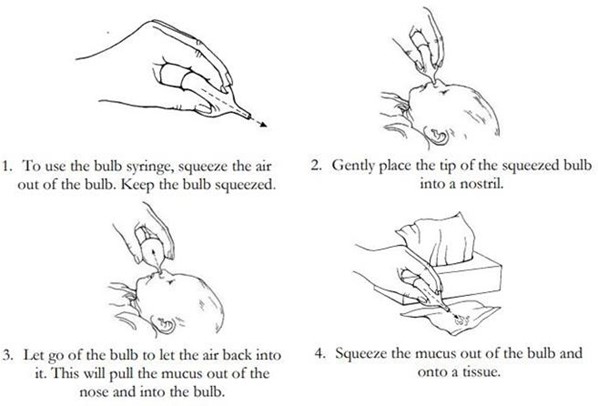 1. To use the bulb syringe, squeeze the air out of the bulb. Keep the bulb squeezed.

2. Gently place the tip of the squeezed bulb into a nostril.

3. Let go of the bulb to let the air back into it. This will pull the mucus out of the nose and into the bulb.

4. Squeeze the mucus out of the bulb and onto a tissue.