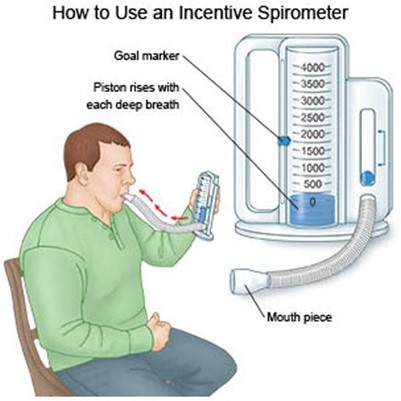 How to Use an Incentive Spirometer

Goal marker

Piston rises with each deep breath

4000
3500
3000
2500
2000
1500
1000
500
0

Mouth piece