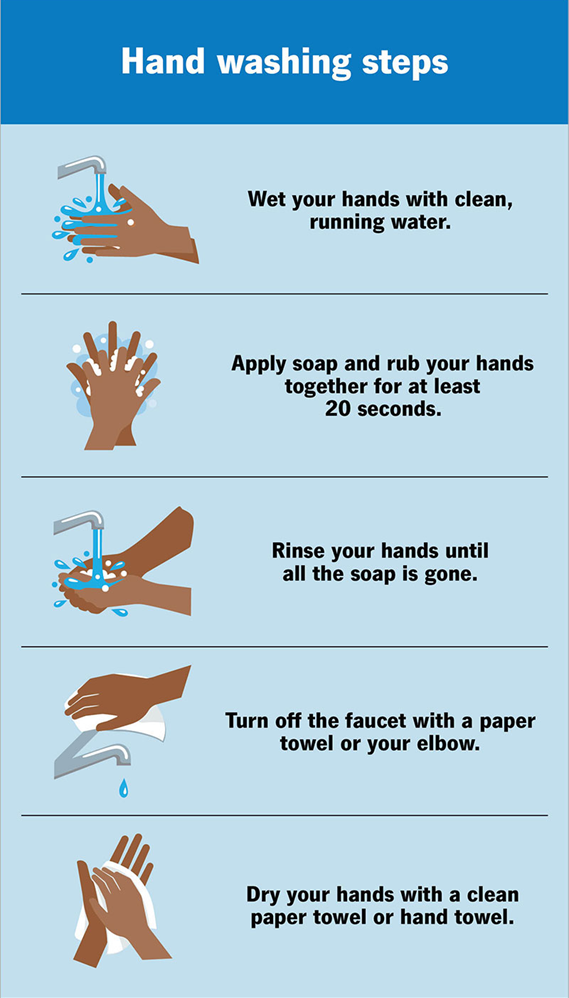 Hand washing steps

Wet your hands with clean, running water.

Apply soap and rub your hands together for at least 20 seconds.

Rinse your hands until all the soap is gone.

Turn off the faucet with a paper towel or your elbow.

Dry your hands with a clean paper towel or hand towel.